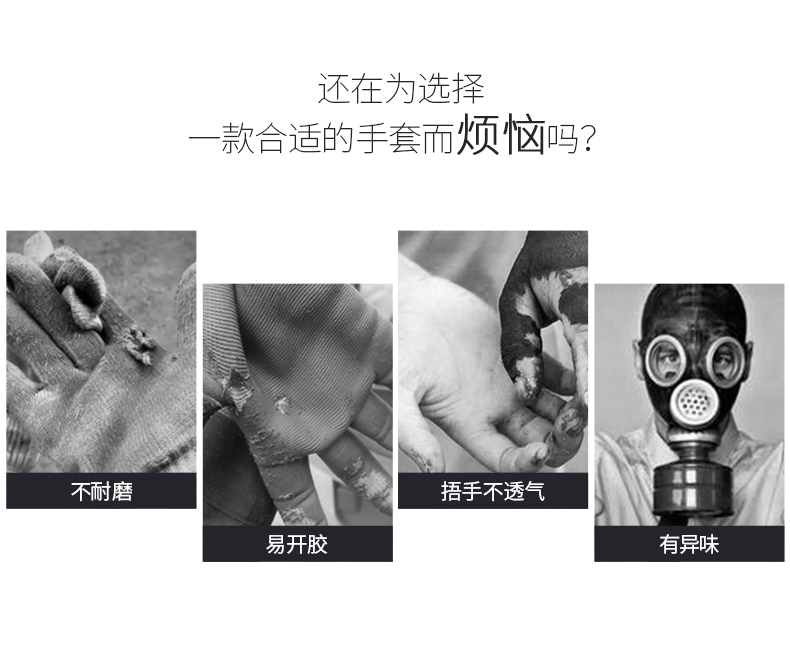 还在为选择
一款合适的手套而烦恼吗?

不耐磨

易开胶

捂手不透气

有异味