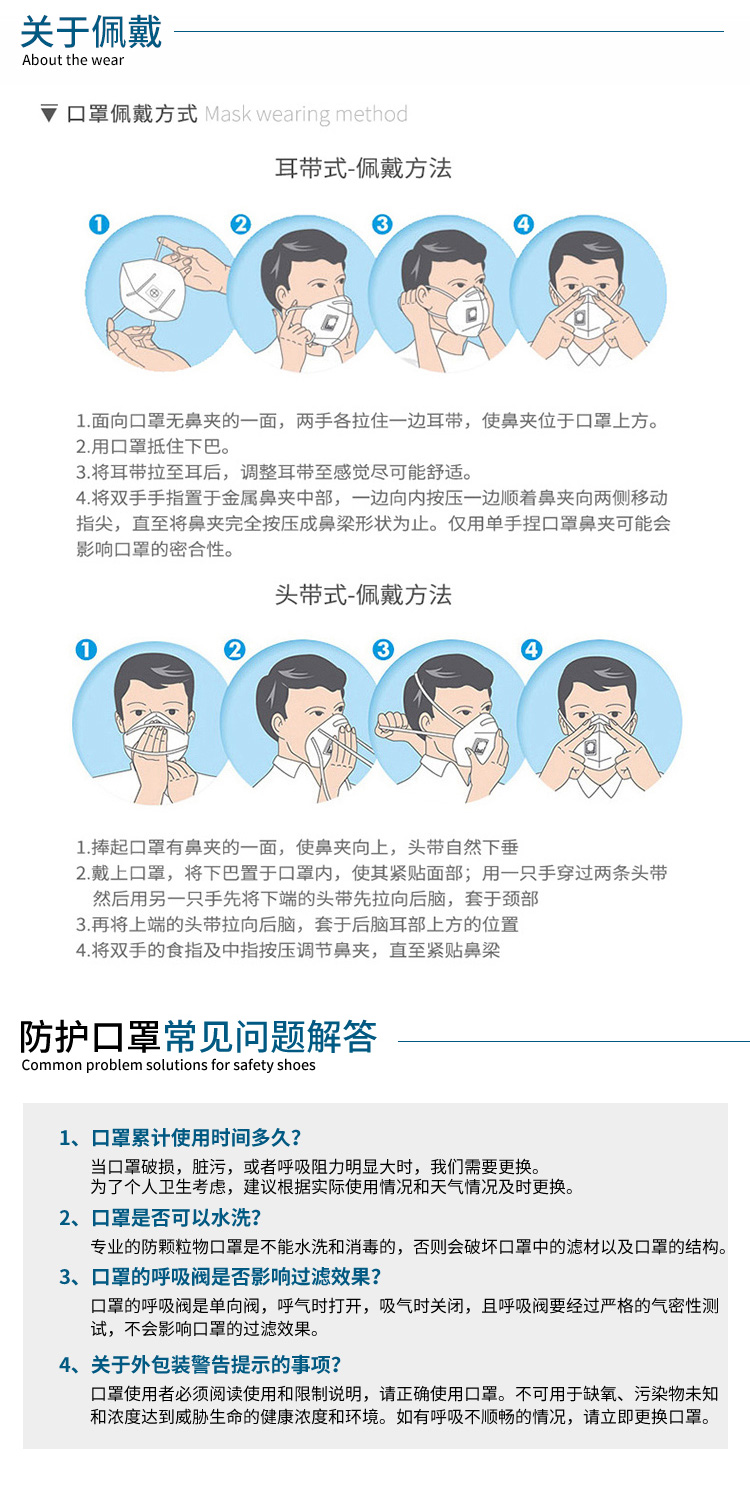 关于佩戴
About the wear

▼ 口罩佩戴方式 Mask wearing method

耳带式-佩戴方法

1 2 3 4

1.面向口罩无鼻夹的一面，两手各拉住一边耳带，使鼻夹位于口罩上方。
2.用口罩抵住下巴。
3.将耳带拉至耳后，调整耳带至感觉尽可能舒适。
4.将双手手指置于金属鼻夹中部，一边向内按压一边顺着鼻夹向两侧移动指尖，直至将鼻夹完全按压成鼻梁形状为止。仅用单手捏口罩鼻夹可能会影响口罩的密合性。

头带式-佩戴方法

1 2 3 4

1.捧起口罩有鼻夹的一面，使鼻夹向上，头带自然下垂
2.戴上口罩，将下巴置于口罩内，使其紧贴面部；用一只手穿过两条头带然后用另一只手先将下端的头带先拉向后脑，套于颈部
3.再将上端的头带拉向后脑，套于后脑耳部上方的位置
4.将双手的食指及中指按压调节鼻夹，直至紧贴鼻梁

防护口罩常见问题解答
Common problem solutions for safety shoes

1、口罩累计使用时间多久？
当口罩破损，脏污，或者呼吸阻力明显大时，我们需要更换。
为了个人卫生考虑，建议根据实际使用情况和天气情况及时更换。

2、口罩是否可以水洗？
专业的防颗粒物口罩是不能水洗和消毒的，否则会破坏口罩中的滤材以及口罩的结构。

3、口罩的呼吸阀是否影响过滤效果？
口罩的呼吸阀是单向阀，呼气时打开，吸气时关闭，且呼吸阀要经过严格的气密性测试，不会影响口罩的过滤效果。

4、关于外包装警告提示的事项？
口罩使用者必须阅读使用和限制说明，请正确使用口罩。不可用于缺氧、污染物未知和浓度达到威胁生命的健康浓度和环境。如有呼吸不顺畅的情况，请立即更换口罩。